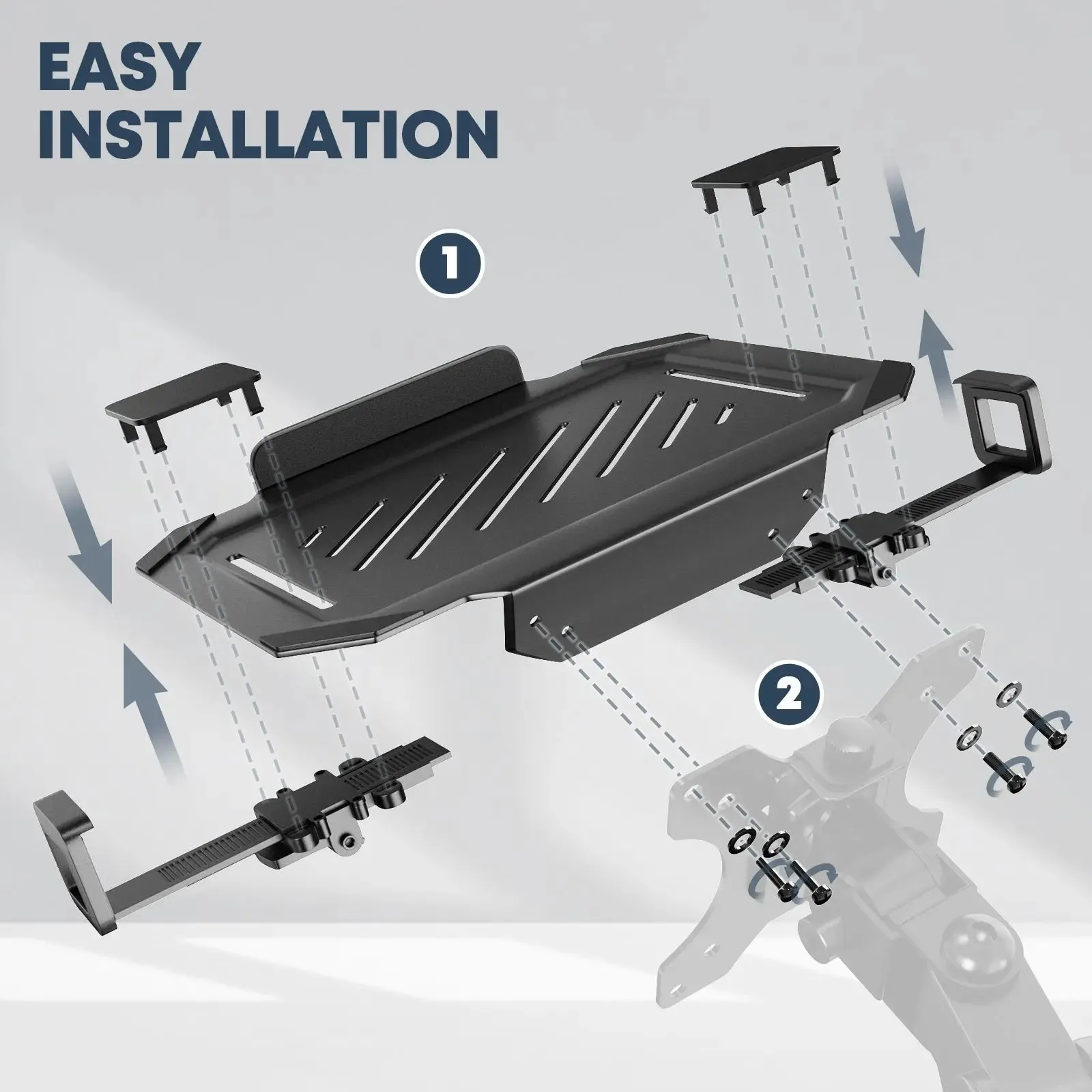 EASY INSTALLATION

1

2